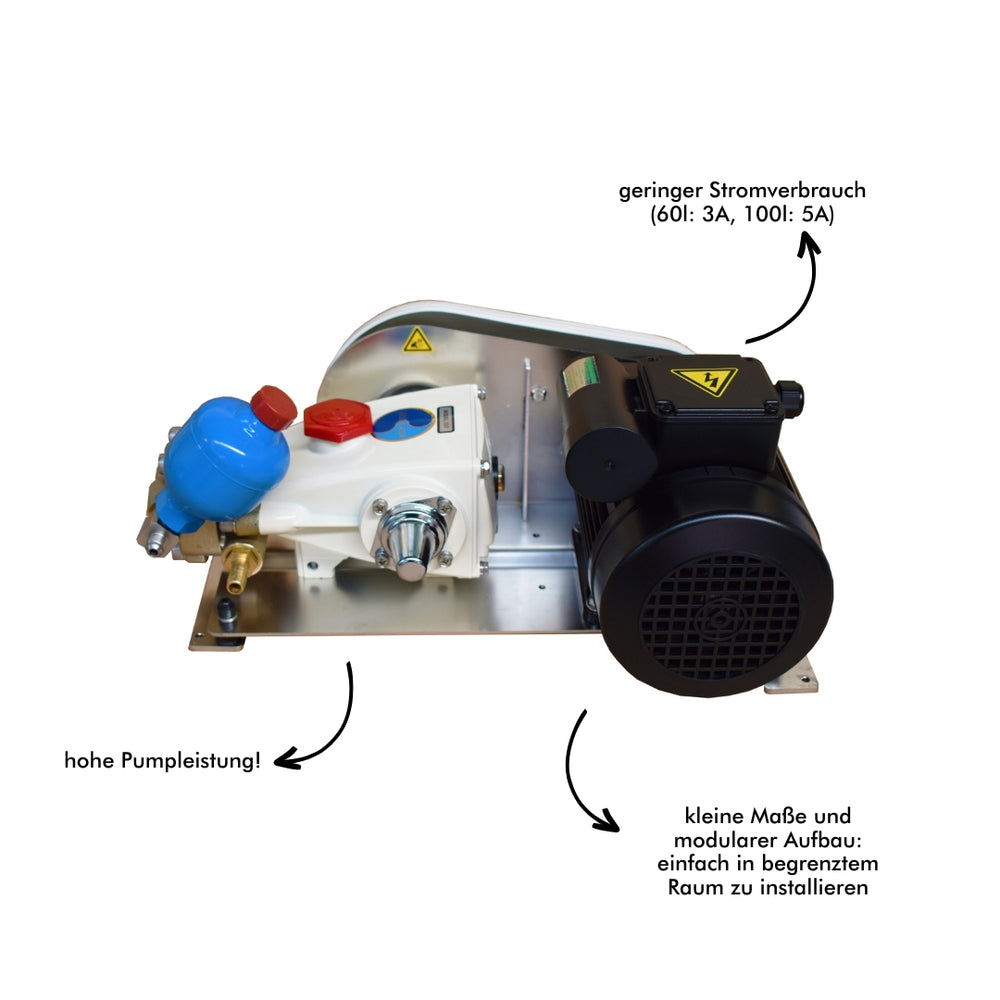 geringer Stromverbrauch
(60l: 3A, 100l: 5A)

hohe Pumpleistung!

kleine Maße und
modularer Aufbau:
einfach in begrenztem
Raum zu installieren